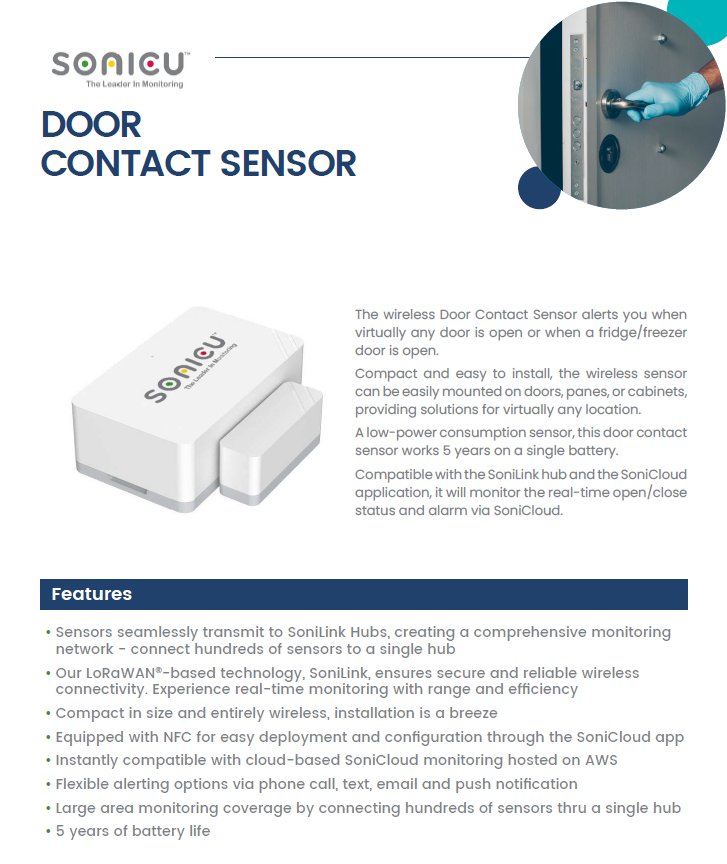 SONICU™
The Leader In Monitoring

DOOR CONTACT SENSOR

SONICU™
The Leader In Monitoring

The wireless Door Contact Sensor alerts you when virtually any door is open or when a fridge/freezer door is open.

Compact and easy to install, the wireless sensor can be easily mounted on doors, panes, or cabinets, providing solutions for virtually any location.

A low-power consumption sensor, this door contact sensor works 5 years on a single battery.

Compatible with the SoniLink hub and the SoniCloud application, it will monitor the real-time open/close status and alarm via SoniCloud.

Features

• Sensors seamlessly transmit to SoniLink Hubs, creating a comprehensive monitoring network - connect hundreds of sensors to a single hub
• Our LoRaWAN®-based technology, SoniLink, ensures secure and reliable wireless connectivity. Experience real-time monitoring with range and efficiency
• Compact in size and entirely wireless, installation is a breeze
• Equipped with NFC for easy deployment and configuration through the SoniCloud app
• Instantly compatible with cloud-based SoniCloud monitoring hosted on AWS
• Flexible alerting options via phone call, text, email and push notification
• Large area monitoring coverage by connecting hundreds of sensors thru a single hub
• 5 years of battery life